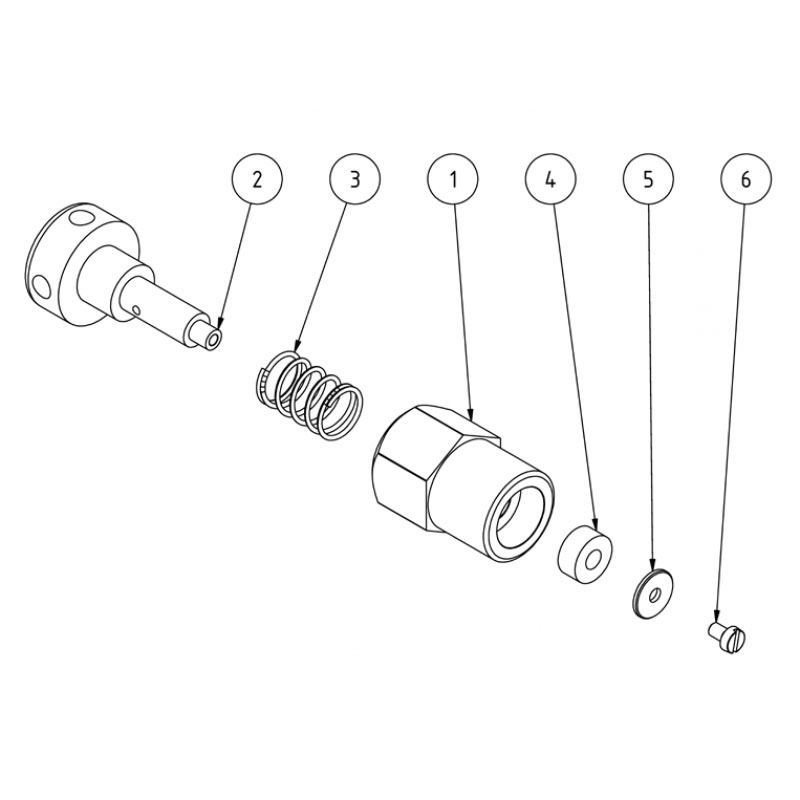 2
3
1
4
5
6