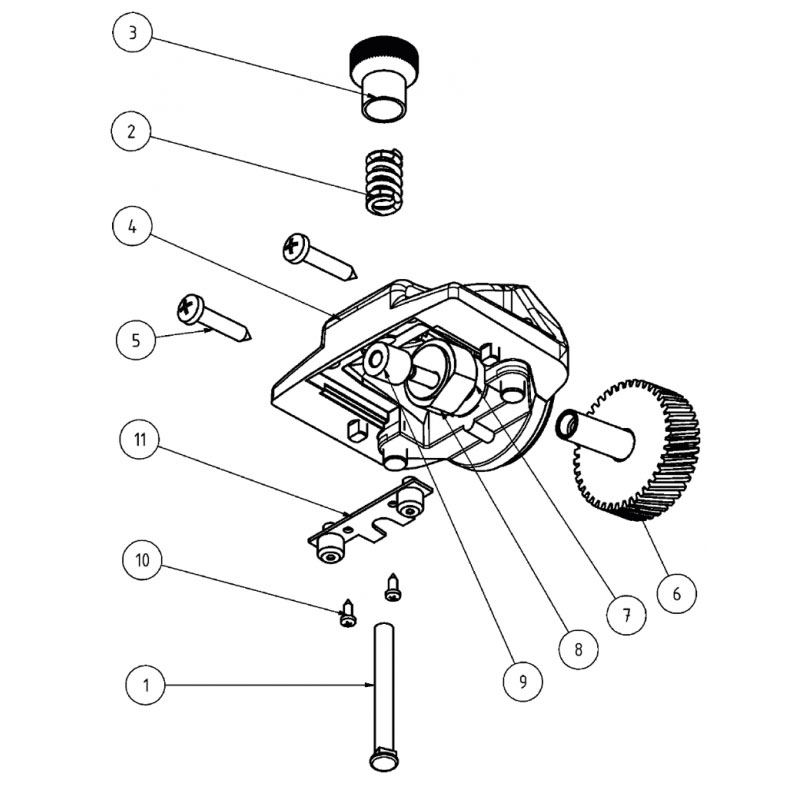 3
2
4
5
11
10
1
9
8
7
6